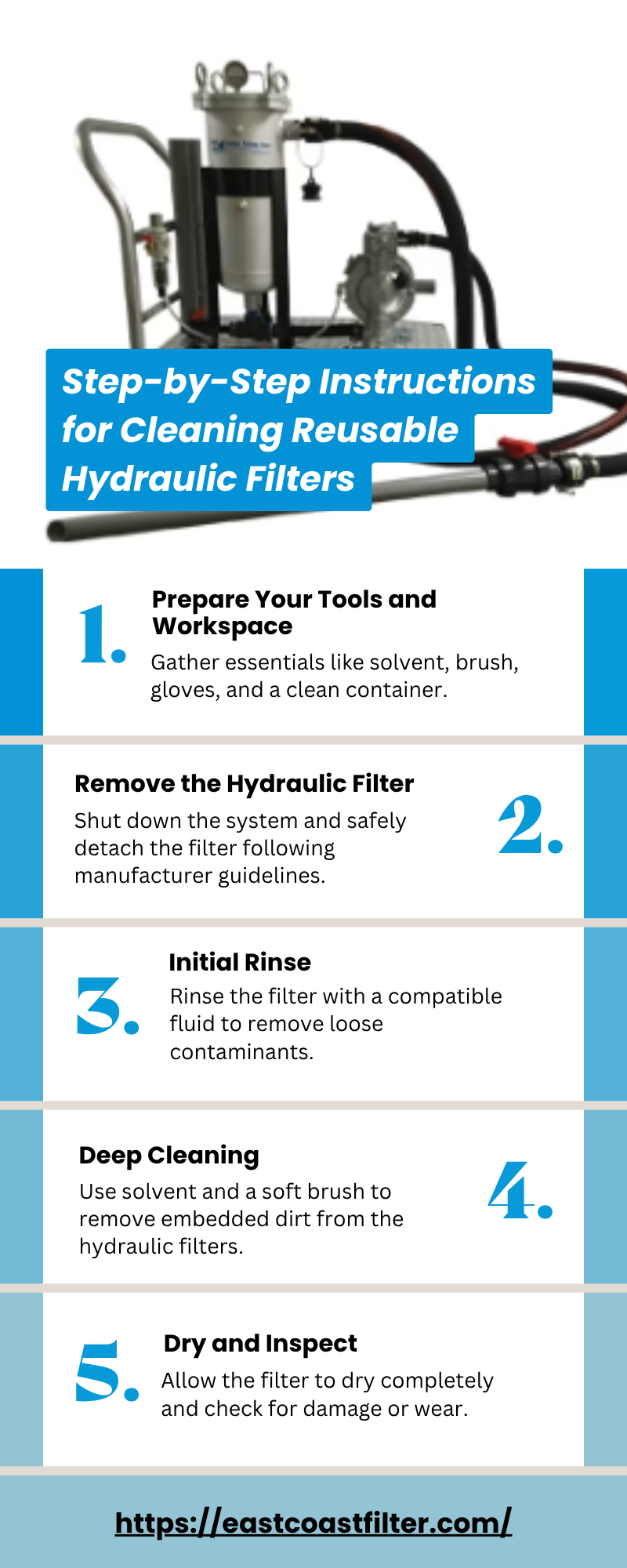 Step-by-Step Instructions for Cleaning Reusable Hydraulic Filters

1.

Prepare Your Tools and Workspace

Gather essentials like solvent, brush, gloves, and a clean container.

Remove the Hydraulic Filter

Shut down the system and safely detach the filter following manufacturer guidelines.

2.

3.

Initial Rinse

Rinse the filter with a compatible fluid to remove loose contaminants.

Deep Cleaning

Use solvent and a soft brush to remove embedded dirt from the hydraulic filters.

4.

5.

Dry and Inspect

Allow the filter to dry completely and check for damage or wear.

https://eastcoastfilter.com/