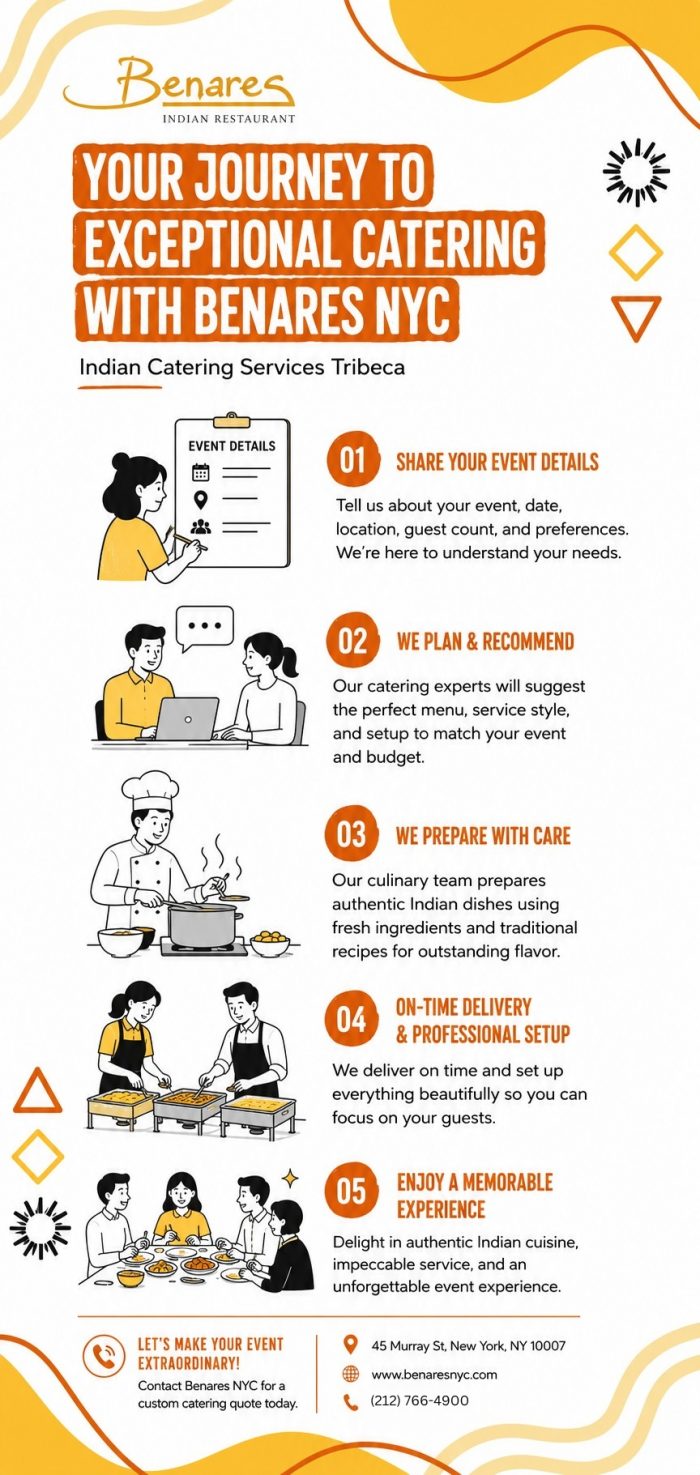 Benares
INDIAN RESTAURANT

YOUR JOURNEY TO EXCEPTIONAL CATERING WITH BENARES NYC

Indian Catering Services Tribeca

EVENT DETAILS

01 SHARE YOUR EVENT DETAILS

Tell us about your event, date, location, guest count, and preferences. We're here to understand your needs.

02 WE PLAN & RECOMMEND

Our catering experts will suggest the perfect menu, service style, and setup to match your event and budget.

03 WE PREPARE WITH CARE

Our culinary team prepares authentic Indian dishes using fresh ingredients and traditional recipes for outstanding flavor.

04 ON-TIME DELIVERY & PROFESSIONAL SETUP

We deliver on time and set up everything beautifully so you can focus on your guests.

05 ENJOY A MEMORABLE EXPERIENCE

Delight in authentic Indian cuisine, impeccable service, and an unforgettable event experience.

LET'S MAKE YOUR EVENT EXTRAORDINARY!
Contact Benares NYC for a custom catering quote today.

45 Murray St, New York, NY 10007
www.benaresnyc.com
(212) 766-4900