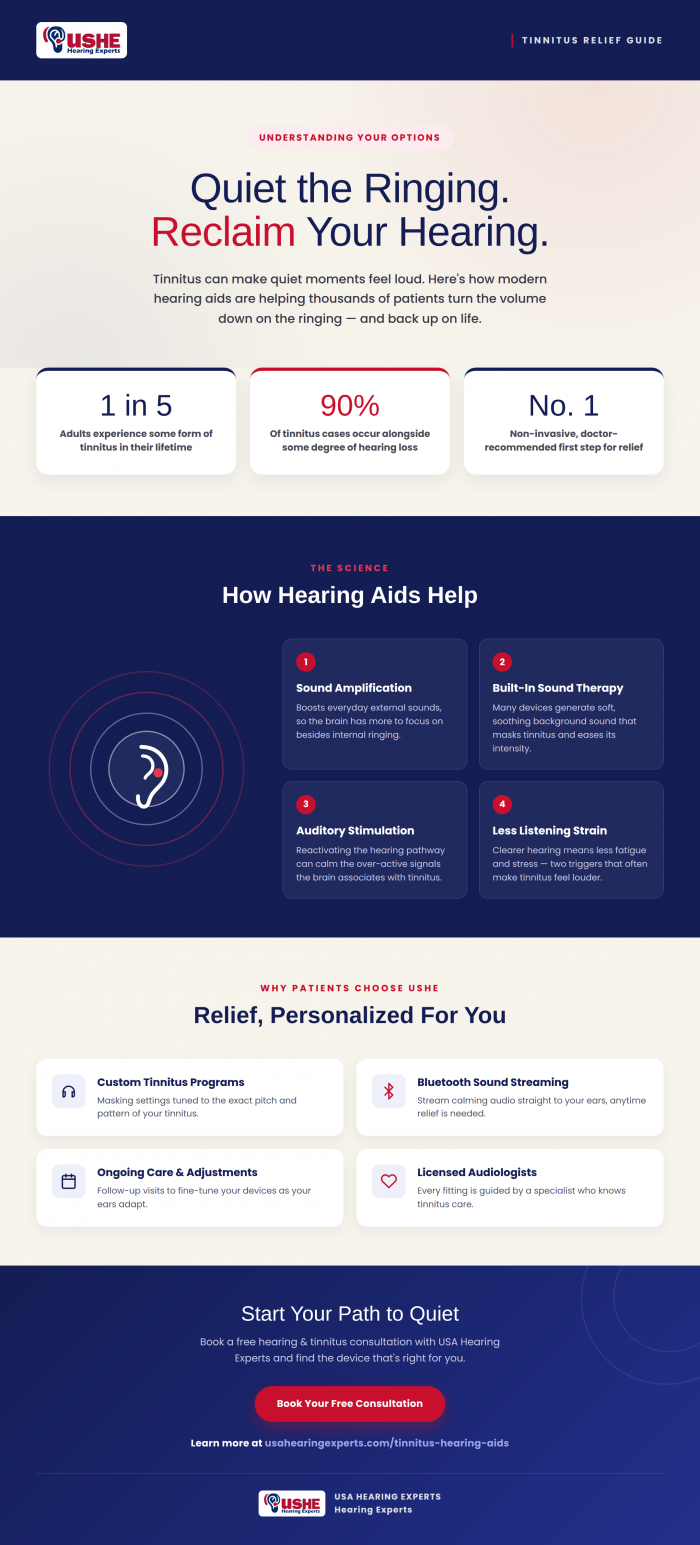 USHE Hearing Experts

TINNITUS RELIEF GUIDE

UNDERSTANDING YOUR OPTIONS

Quiet the Ringing. Reclaim Your Hearing.

Tinnitus can make quiet moments feel loud. Here's how modern hearing aids are helping thousands of patients turn the volume down on the ringing — and back up on life.

1 in 5
Adults experience some form of tinnitus in their lifetime

90%
Of tinnitus cases occur alongside some degree of hearing loss

No. 1
Non-invasive, doctor-recommended first step for relief

THE SCIENCE

How Hearing Aids Help

1
Sound Amplification
Boosts everyday external sounds, so the brain has more to focus on besides internal ringing.

2
Built-In Sound Therapy
Many devices generate soft, soothing background sound that masks tinnitus and eases its intensity.

3
Auditory Stimulation
Reactivating the hearing pathway can calm the over-active signals the brain associates with tinnitus.

4
Less Listening Strain
Clearer hearing means less fatigue and stress — two triggers that often make tinnitus feel louder.

WHY PATIENTS CHOOSE USHE

Relief, Personalized For You

Custom Tinnitus Programs
Masking settings tuned to the exact pitch and pattern of your tinnitus.

Bluetooth Sound Streaming
Stream calming audio straight to your ears, anytime relief is needed.

Ongoing Care & Adjustments
Follow-up visits to fine-tune your devices as your ears adapt.

Licensed Audiologists
Every fitting is guided by a specialist who knows tinnitus care.

Start Your Path to Quiet

Book a free hearing & tinnitus consultation with USA Hearing Experts and find the device that's right for you.

Book Your Free Consultation

Learn more at usahearingexperts.com/tinnitus-hearing-aids

USHE Hearing Experts

USA HEARING EXPERTS
Hearing Experts